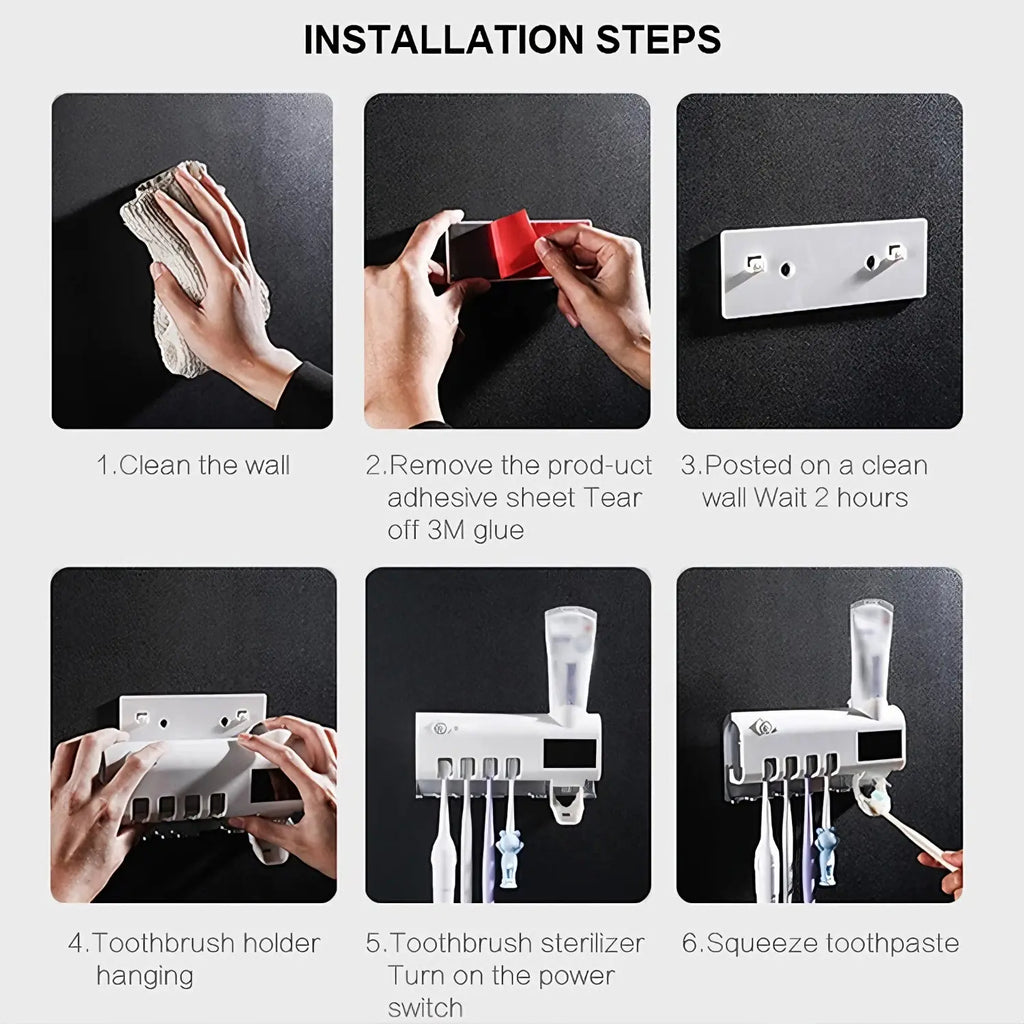 INSTALLATION STEPS

1.Clean the wall

2.Remove the prod-uct adhesive sheet Tear off 3M glue

3.Posted on a clean wall Wait 2 hours

4.Toothbrush holder hanging

5.Toothbrush sterilizer Turn on the power switch

6.Squeeze toothpaste